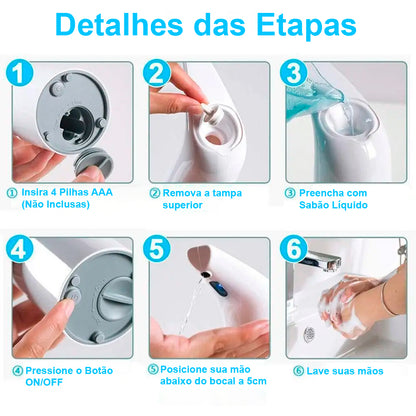 Detalhes das Etapas

1

① Insira 4 Pilhas AAA (Não Inclusas)

2

② Remova a tampa superior

3

③ Preencha com Sabão Líquido

4

④ Pressione o Botão ON/OFF

5

⑤ Posicione sua mão abaixo do bocal a 5cm

6

⑥ Lave suas mãos